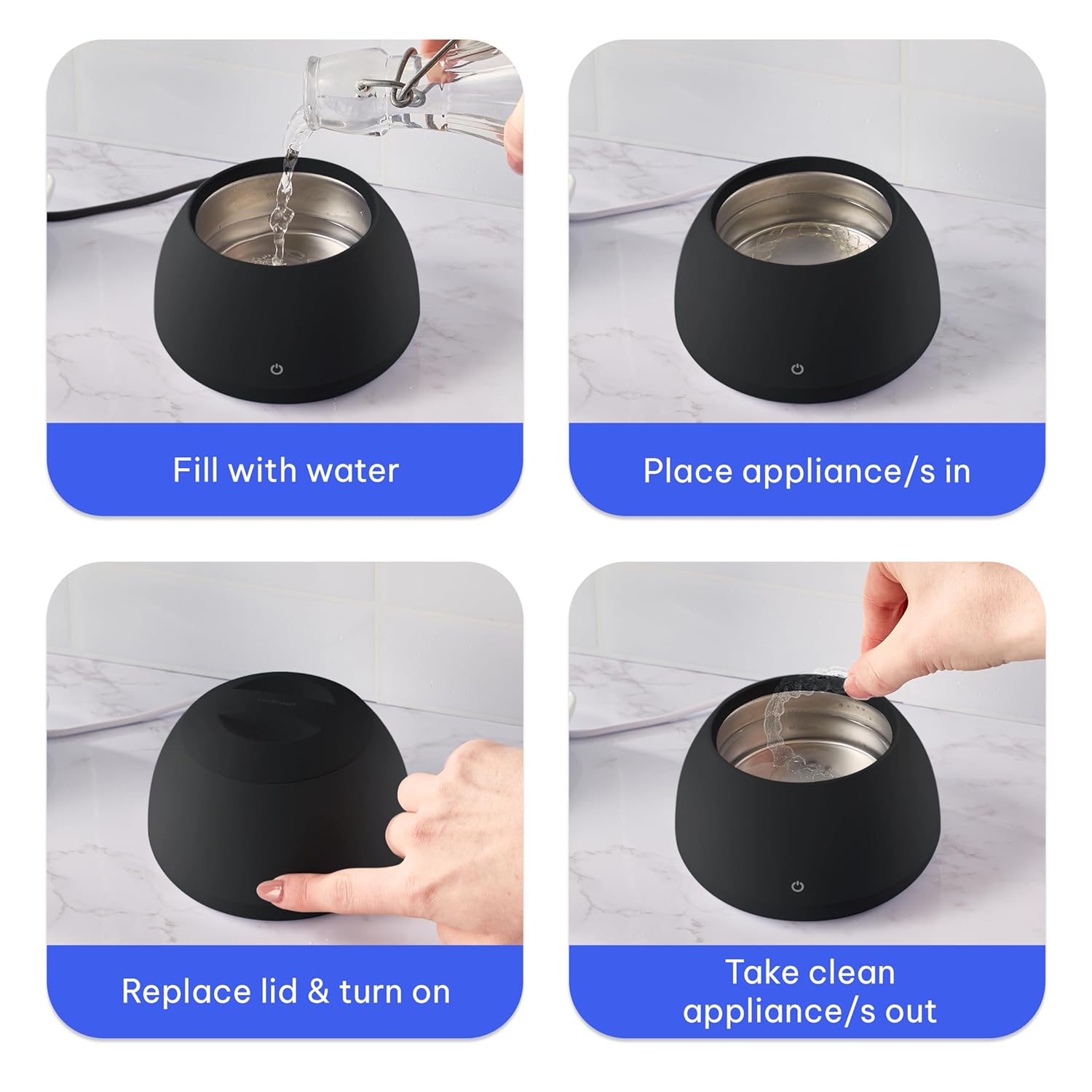 Fill with water

Place appliance/s in

Replace lid & turn on

Take clean appliance/s out