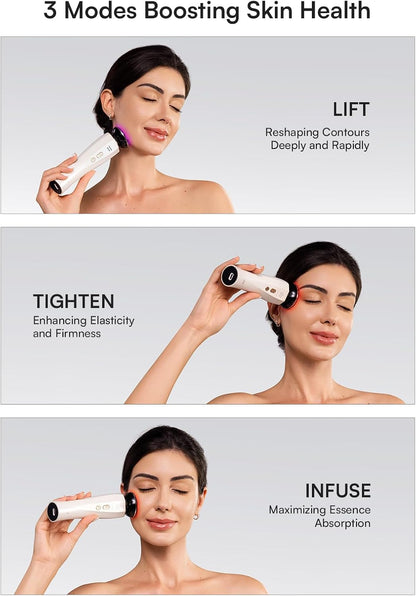 3 Modes Boosting Skin Health

LIFT
Reshaping Contours Deeply and Rapidly

TIGHTEN
Enhancing Elasticity and Firmness

INFUSE
Maximizing Essence Absorption