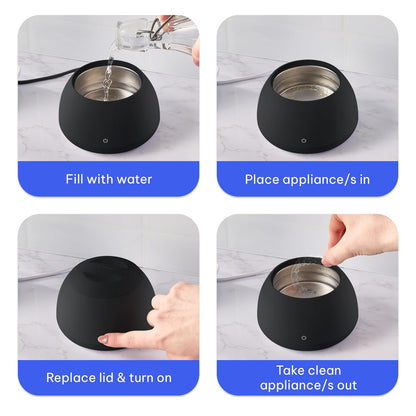 Fill with water

Place appliance/s in

Replace lid & turn on

Take clean appliance/s out