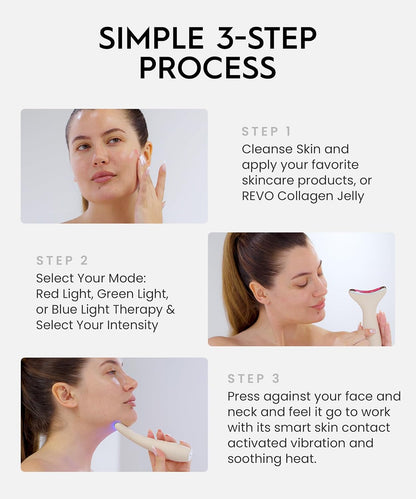 SIMPLE 3-STEP PROCESS

STEP 1
Cleanse Skin and apply your favorite skincare products, or REVO Collagen Jelly

STEP 2
Select Your Mode: Red Light, Green Light, or Blue Light Therapy & Select Your Intensity

STEP 3
Press against your face and neck and feel it go to work with its smart skin contact activated vibration and soothing heat.